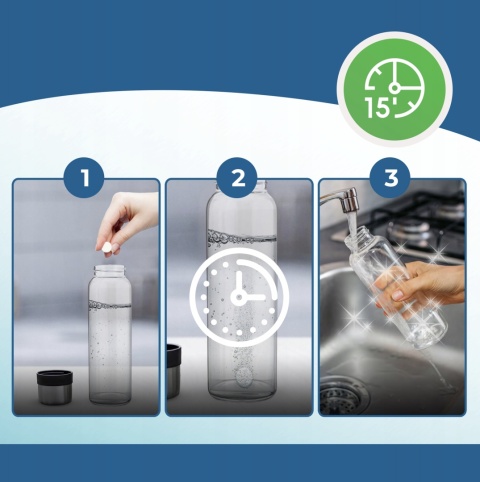 15'

1

2

3